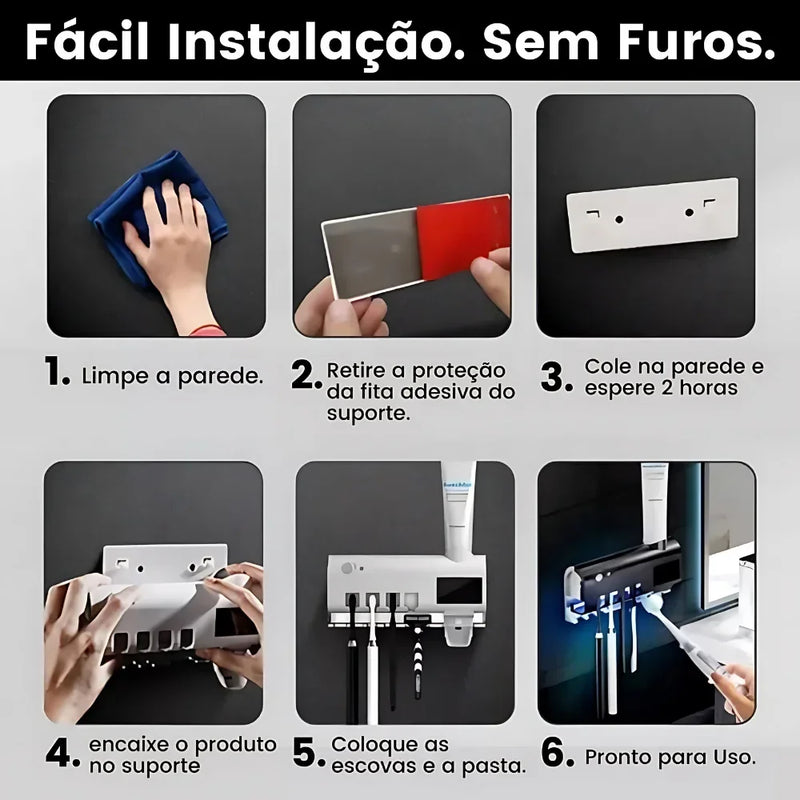 Fácil Instalação. Sem Furos.

1. Limpe a parede.

2. Retire a proteção da fita adesiva do suporte.

3. Cole na parede e espere 2 horas

4. encaixe o produto no suporte

5. Coloque as escovas e a pasta.

6. Pronto para Uso.